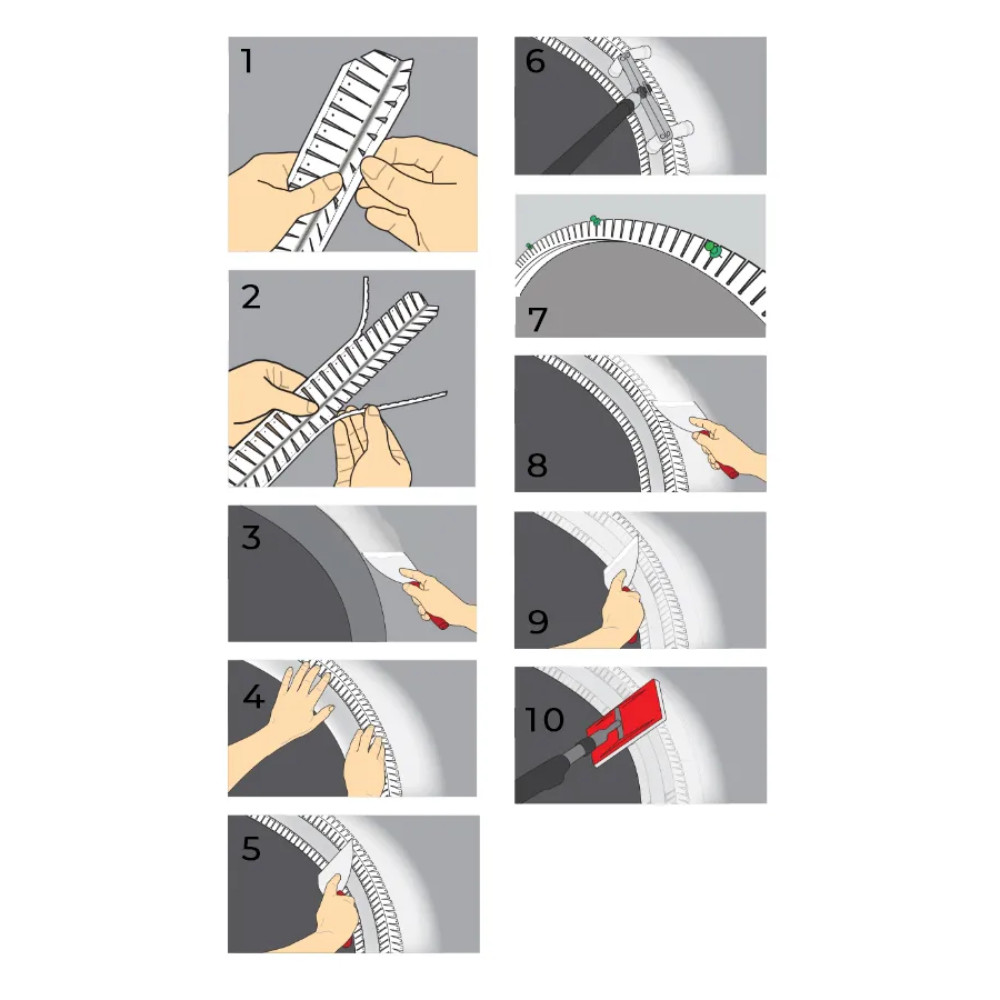 1

2

3

4

5

6

7

8

9

10